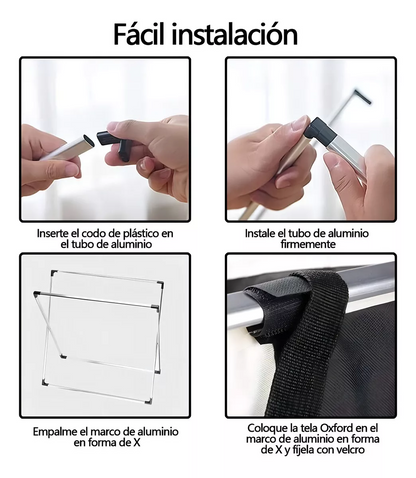 Fácil instalación

Inserte el codo de plástico en el tubo de aluminio

Instale el tubo de aluminio firmemente

Empalme el marco de aluminio en forma de X

Coloque la tela Oxford en el marco de aluminio en forma de X y fíjela con velcro